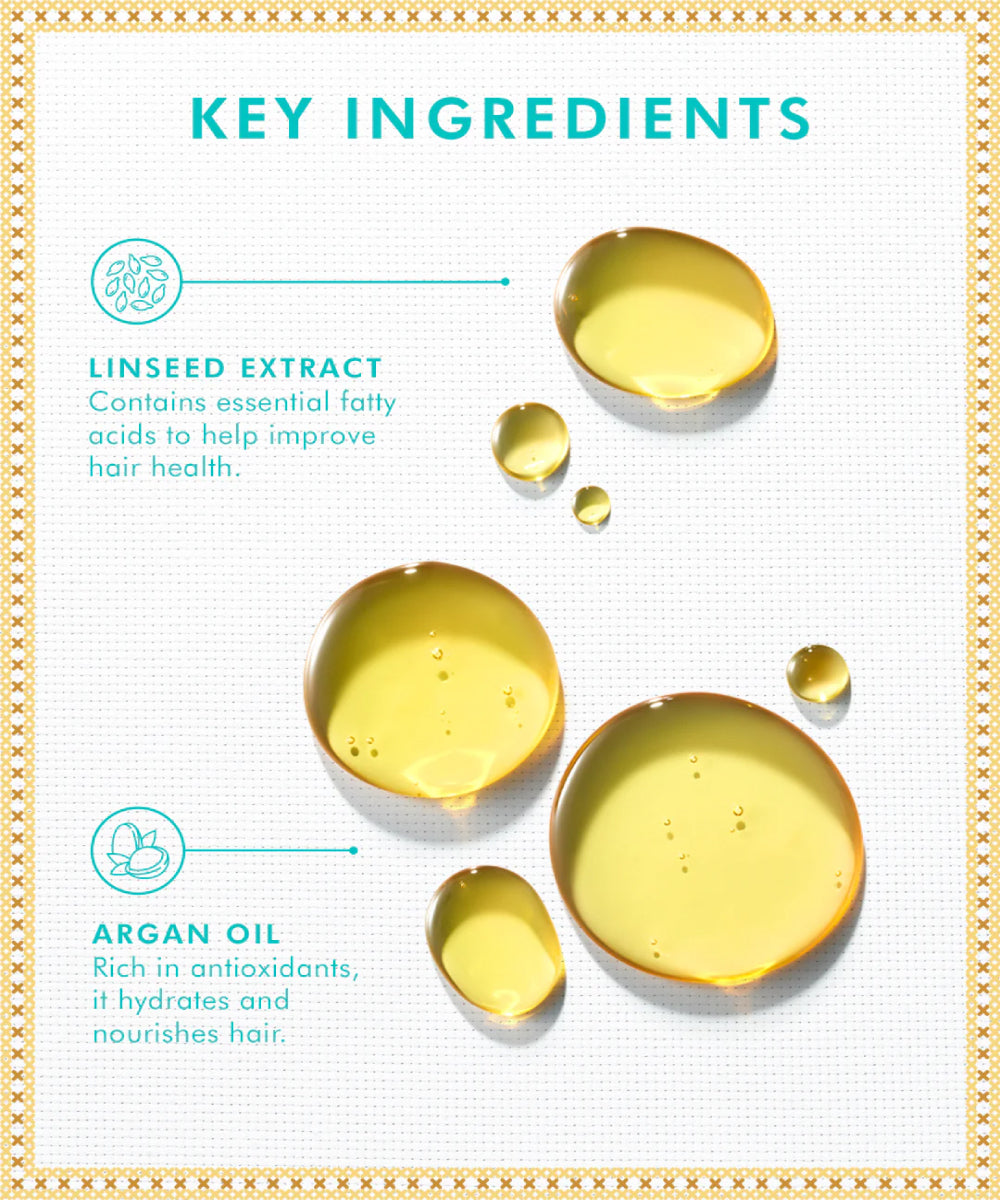 KEY INGREDIENTS

LINSEED EXTRACT
Contains essential fatty acids to help improve hair health.

ARGAN OIL
Rich in antioxidants, it hydrates and nourishes hair.